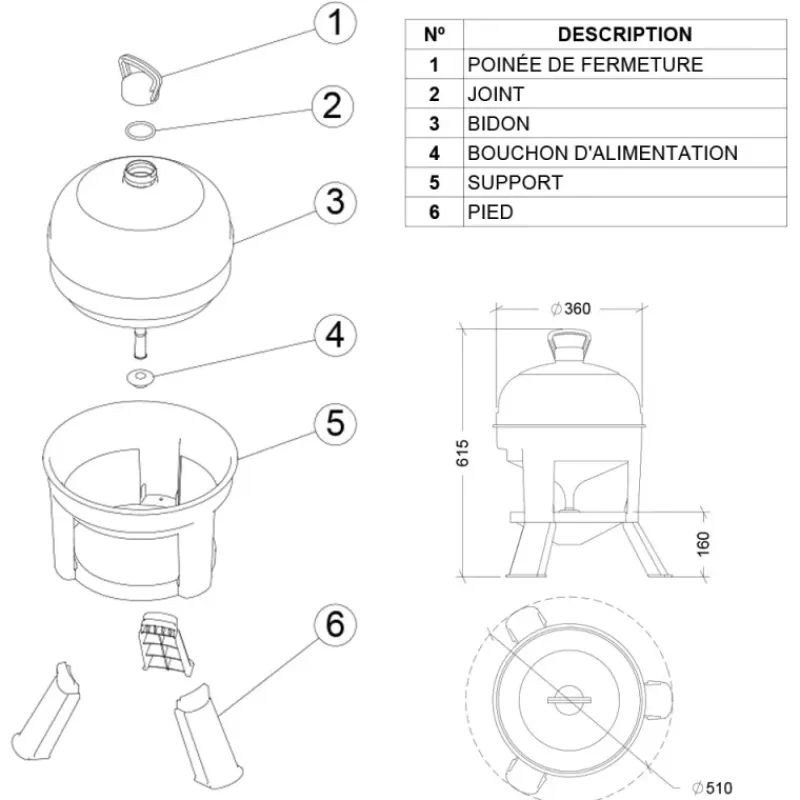 1
2
3
4
5
6

| Nº | DESCRIPTION |
|---|---|
| 1 | POINÉE DE FERMETURE |
| 2 | JOINT |
| 3 | BIDON |
| 4 | BOUCHON D'ALIMENTATION |
| 5 | SUPPORT |
| 6 | PIED |

$\varnothing$360
615
160
$\varnothing$510